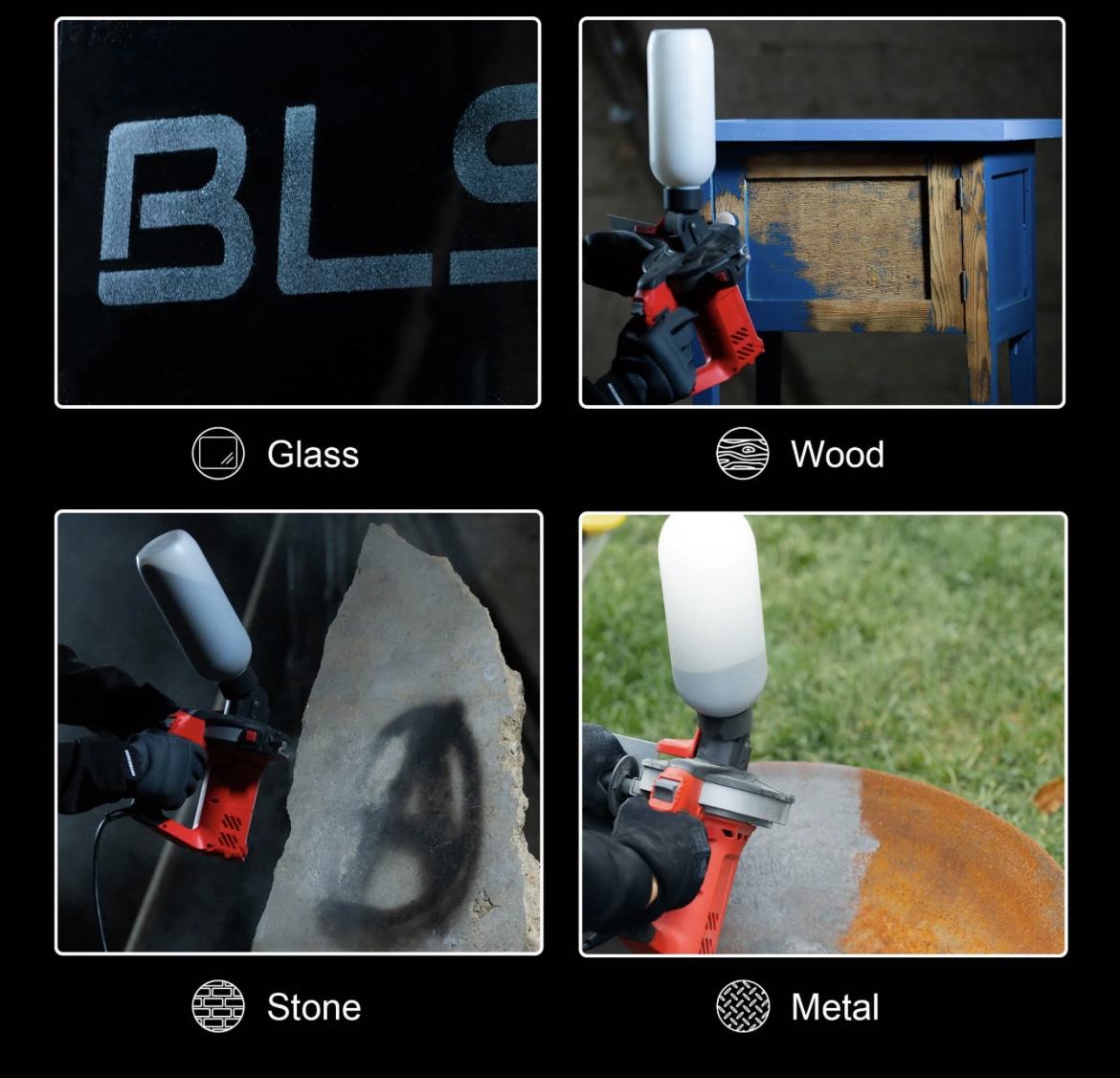 BLS

Glass

Wood

Stone

Metal